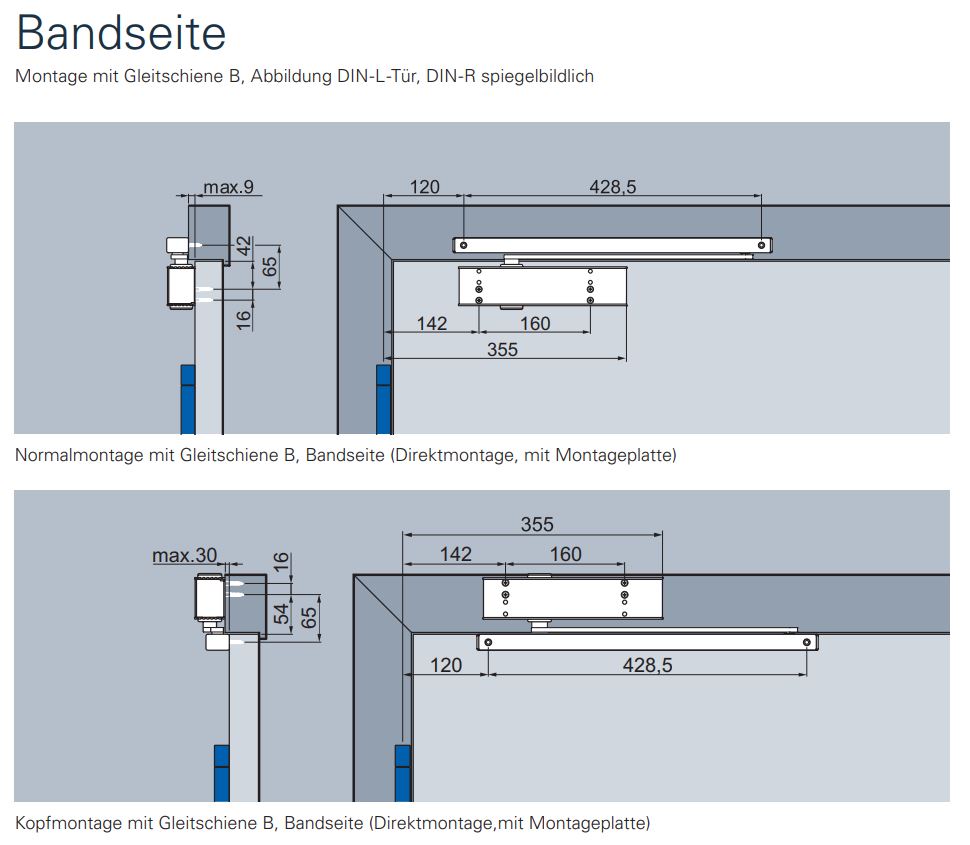 Bandseite

Montage mit Gleitschiene B, Abbildung DIN-L-Tür, DIN-R spiegelbildlich

max.9
42
65
16
120
428,5
142
160
355

Normalmontage mit Gleitschiene B, Bandseite (Direktmontage, mit Montageplatte)

max.30
16
54
65
355
142
160
120
428,5

Kopfmontage mit Gleitschiene B, Bandseite (Direktmontage,mit Montageplatte)